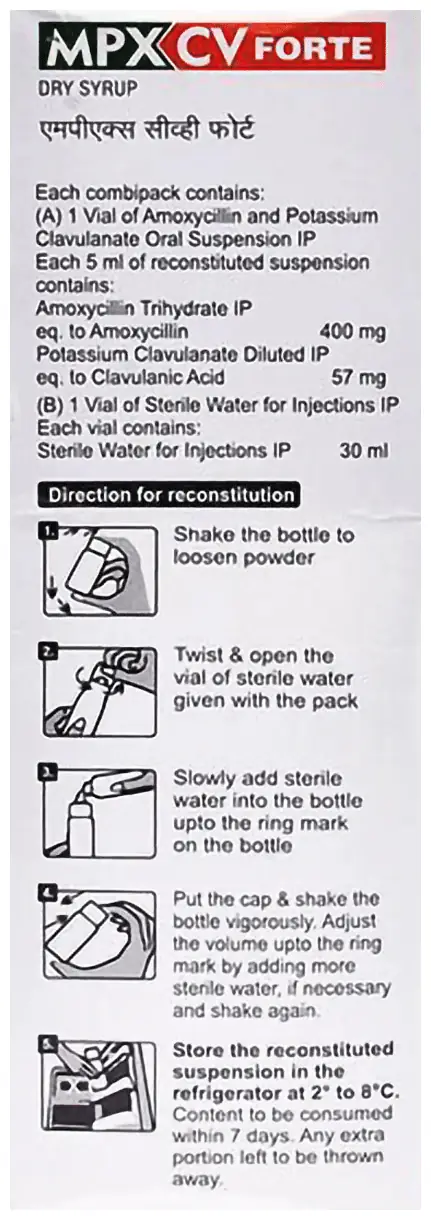 MPX CV FORTE
DRY SYRUP
एमपीएक्स सीव्ही फोर्ट

Each combipack contains:
(A) 1 Vial of Amoxycillin and Potassium Clavulanate Oral Suspension IP
Each 5 ml of reconstituted suspension contains:
Amoxycillin Trihydrate IP
eq. to Amoxycillin 400 mg
Potassium Clavulanate Diluted IP
eq. to Clavulanic Acid 57 mg
(B) 1 Vial of Sterile Water for Injections IP
Each vial contains:
Sterile Water for Injections IP 30 ml

Direction for reconstitution

1. Shake the bottle to loosen powder

2. Twist & open the vial of sterile water given with the pack

3. Slowly add sterile water into the bottle upto the ring mark on the bottle

4. Put the cap & shake the bottle vigorously. Adjust the volume upto the ring mark by adding more sterile water, if necessary and shake again.

5. Store the reconstituted suspension in the refrigerator at 2° to 8°C. Content to be consumed within 7 days. Any extra portion left to be thrown away.